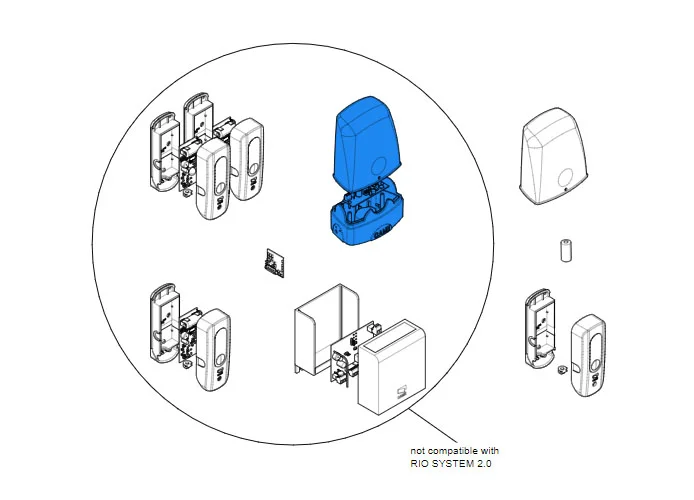 not compatible with
RIO SYSTEM 2.0