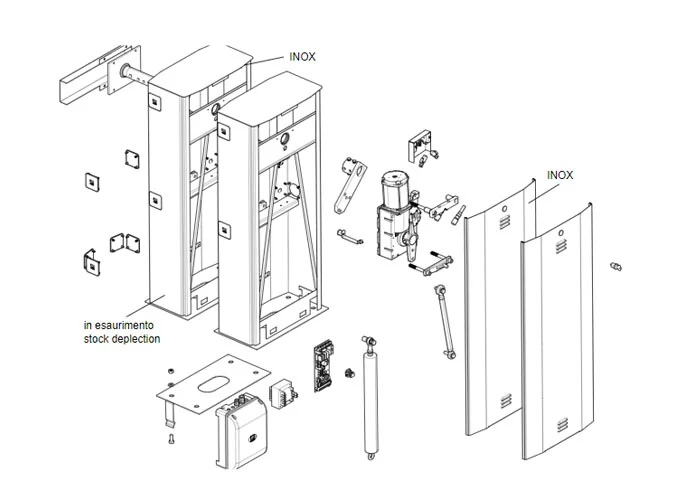 INOX

INOX

in esaurimento
stock deplection