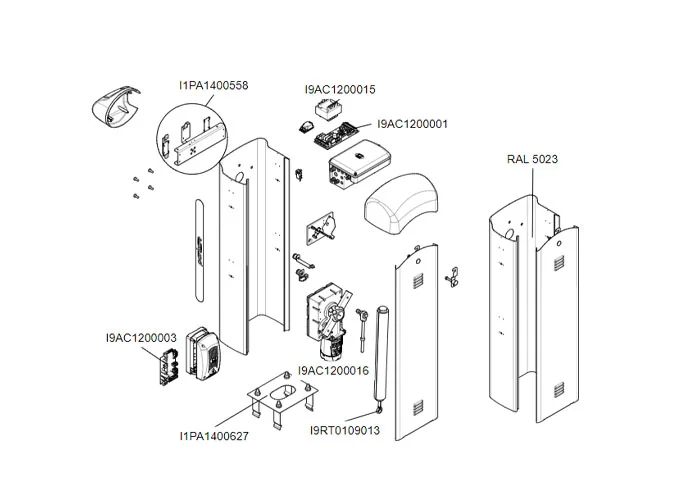 I1PA1400558

I9AC1200015

I9AC1200001

RAL 5023

I9AC1200003

I9AC1200016

I1PA1400627

I9RT0109013