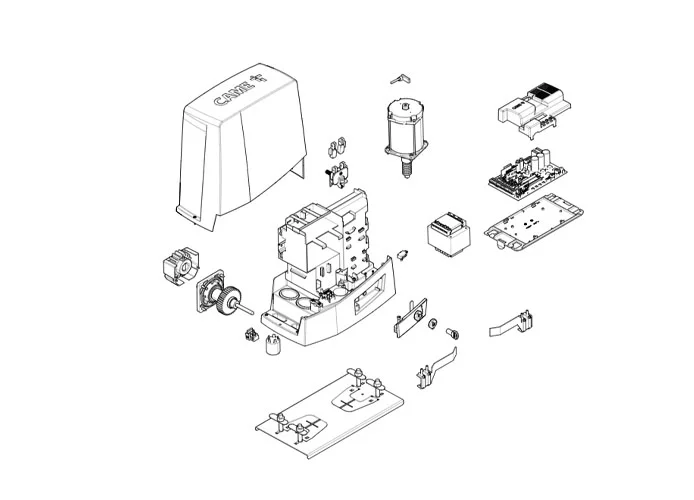 CAME