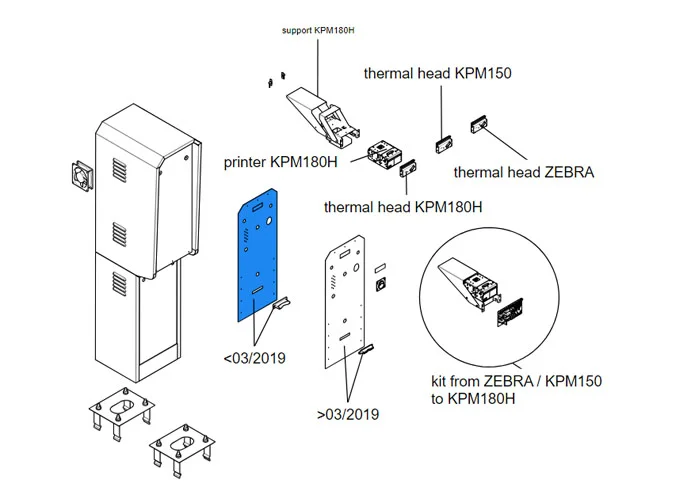 support KPM180H

thermal head KPM150

printer KPM180H

thermal head ZEBRA

thermal head KPM180H

<03/2019

>03/2019

kit from ZEBRA / KPM150 to KPM180H