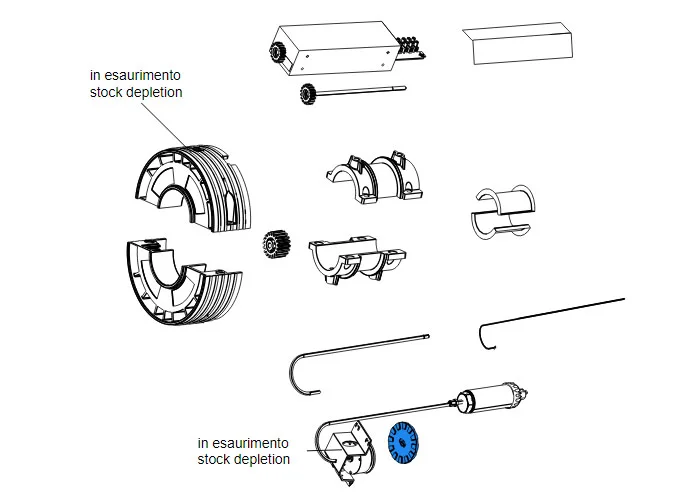 in esaurimento
stock depletion

in esaurimento
stock depletion