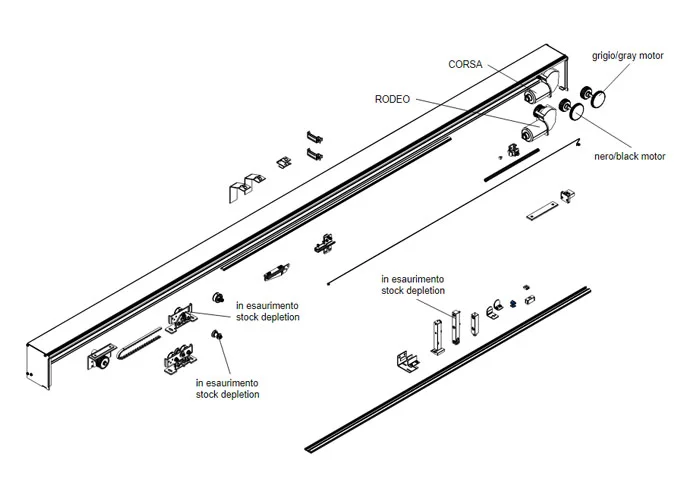 grigio/gray motor

CORSA

RODEO

nero/black motor

in esaurimento
stock depletion

in esaurimento
stock depletion

in esaurimento
stock depletion