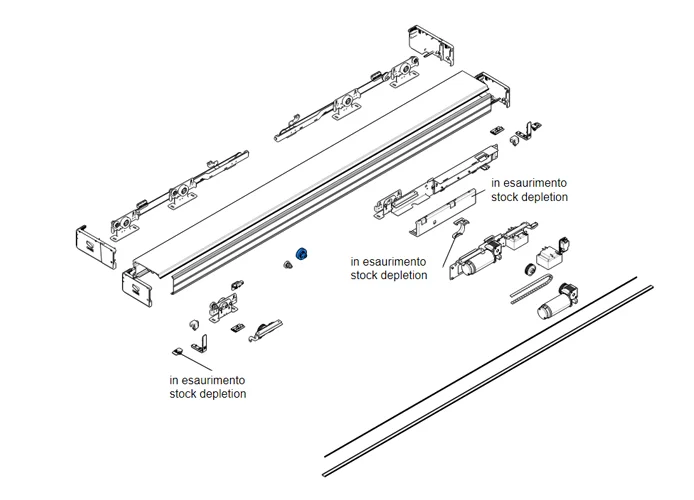 in esaurimento
stock depletion

in esaurimento
stock depletion

in esaurimento
stock depletion