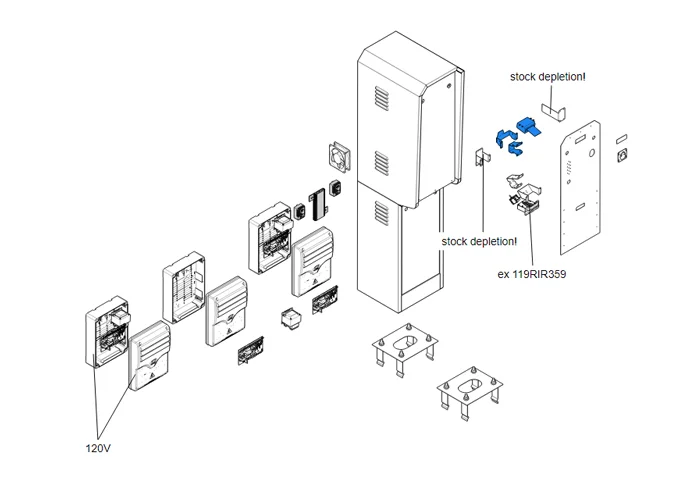 stock depletion!

stock depletion!

ex 119RIR359

120V