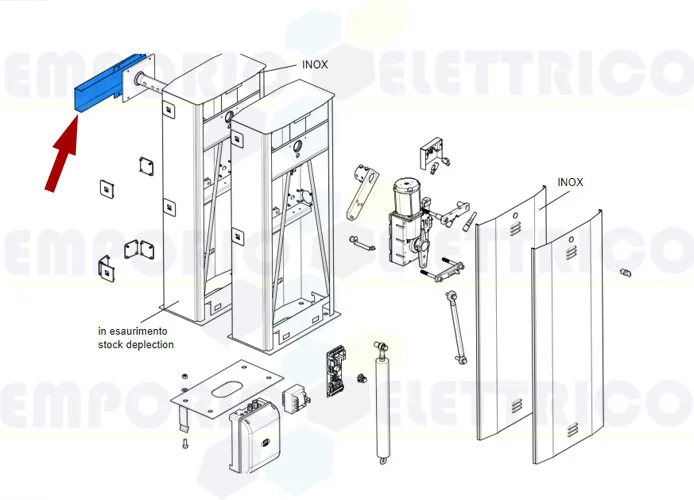 EMPORIO ELETTRICO

INOX

INOX

EMPORIO ELETTRICO

in esaurimento
stock deplection

EMPORIO ELETTRICO