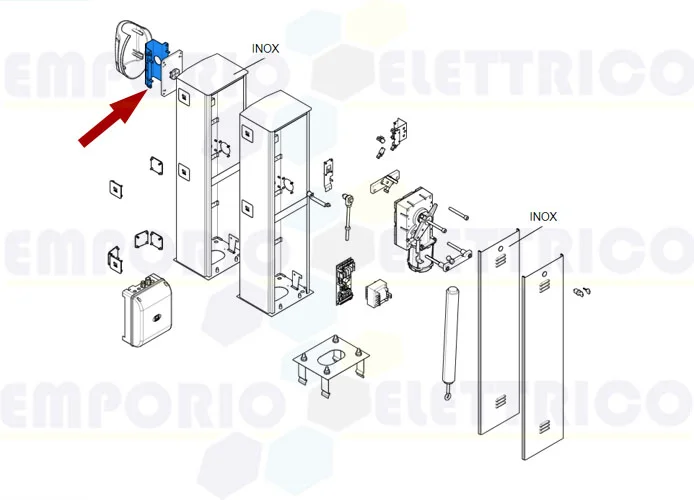 INOX

EMPORIO ELETTRICO

INOX

EMPORIO ELETTRICO

EMPORIO ELETTRICO