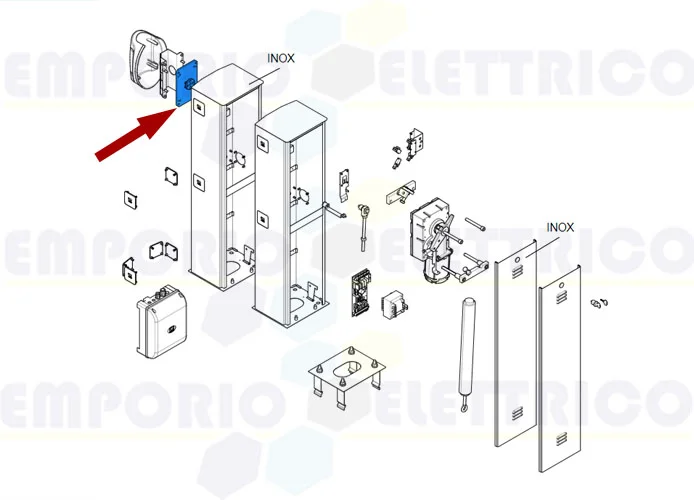 EMPORIO ELETTRICO

INOX

EMPORIO ELETTRICO

INOX

EMPORIO ELETTRICO