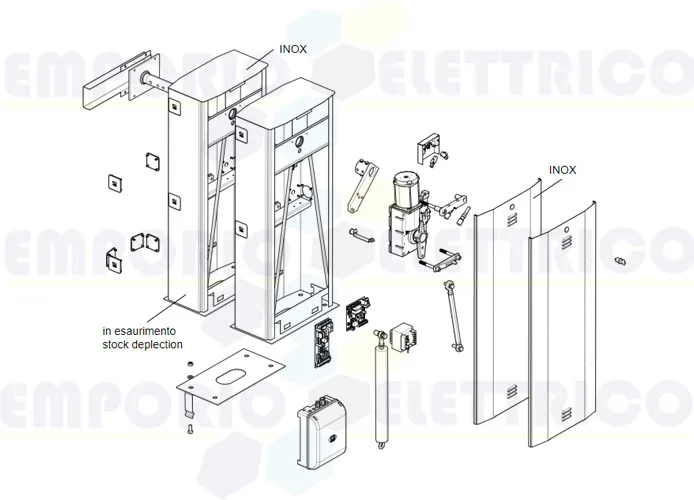 EMPORIO ELETTRICO

INOX

INOX

EMPORIO ELETTRICO

in esaurimento
stock deplection

EMPORIO ELETTRICO