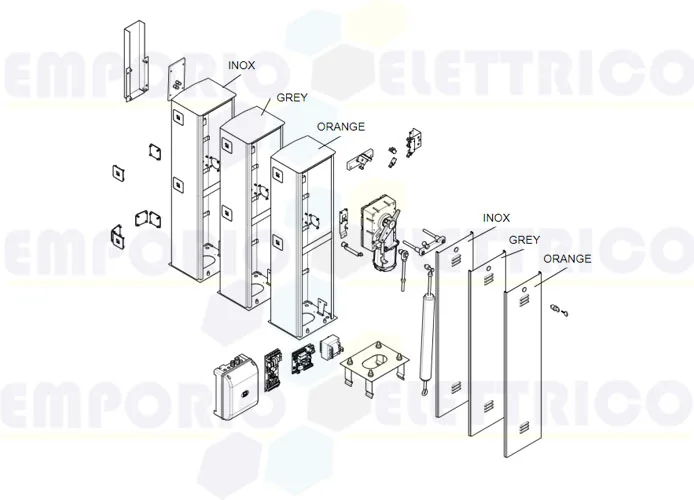 EMPORIO ELETTRICO

INOX

GREY

ORANGE

EMPORIO ELETTRICO

INOX

GREY

ORANGE

EMPORIO ELETTRICO