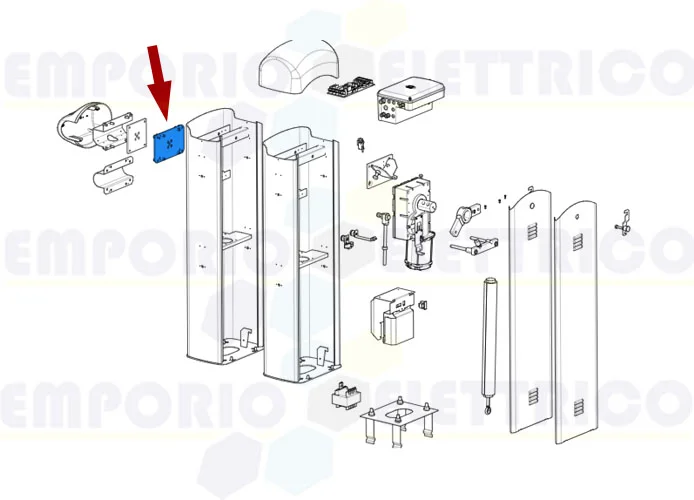 EMPORIO ELETTRICO
EMPORIO ELETTRICO
EMPORIO ELETTRICO