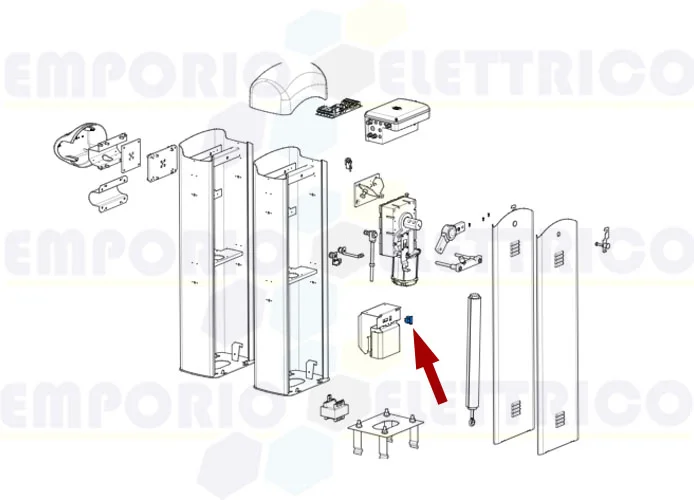 EMPORIO ELETTRICO
EMPORIO ELETTRICO
EMPORIO ELETTRICO