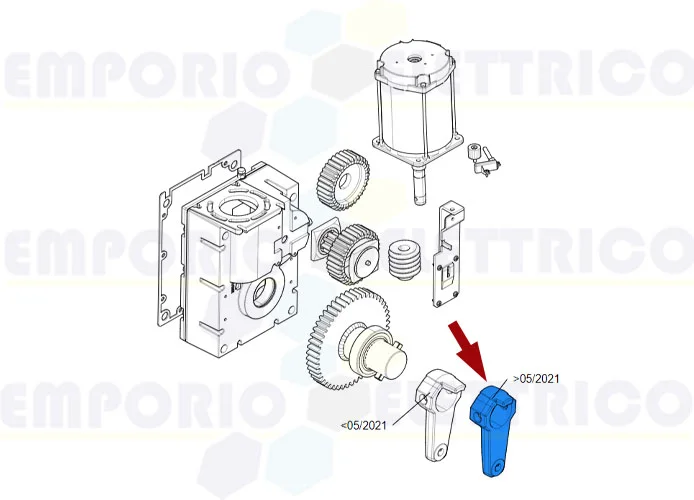 EMPORIO ELETTRICO
EMPORIO ELETTRICO
EMPORIO ELETTRICO
>05/2021
<05/2021